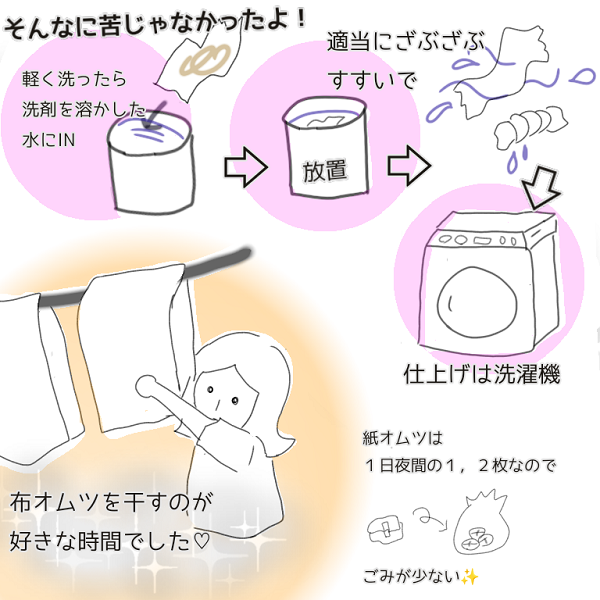 そんなに苦じゃなかったよ！

軽く洗ったら
洗剤を溶かした
水にIN

放置

適当にざぶざぶ
すすいで

仕上げは洗濯機

布オムツを干すのが
好きな時間でした♡

紙オムツは
１日夜間の１，２枚なので

ごみが少ない✨