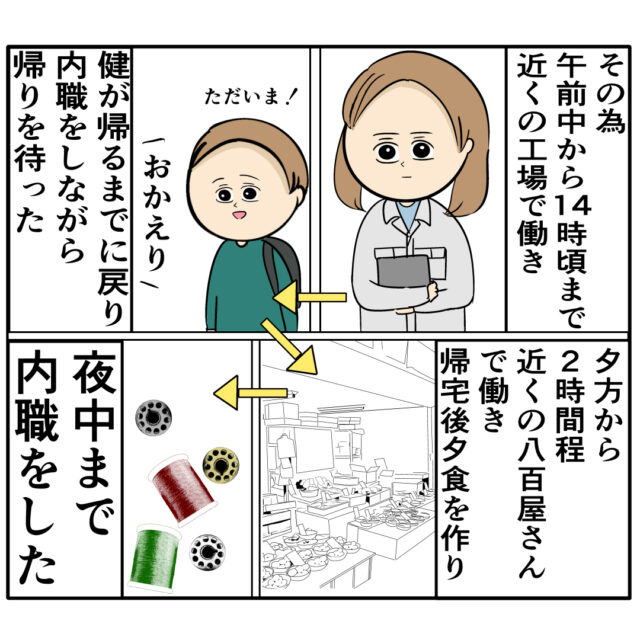 その為
午前中から14時頃まで
近くの工場で働き

ただいま！

おかえり

健が帰るまでに戻り
内職をしながら
帰りを待った

夕方から
2時間程
近くの八百屋さん
で働き
帰宅後夕食を作り

夜中まで
内職をした